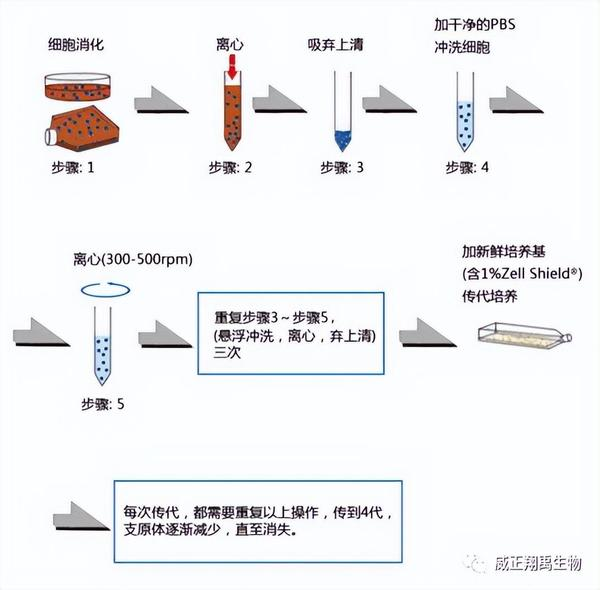 细胞消化

步骤: 1

离心

步骤: 2

吸弃上清

步骤: 3

加干净的PBS
冲洗细胞

步骤: 4

离心(300-500rpm)

步骤: 5

重复步骤3～步骤5，
(悬浮冲洗，离心，弃上清)
三次

加新鲜培养基
(含1%Zell Shield®)
传代培养

每次传代，都需要重复以上操作，传到4代，
支原体逐渐减少，直至消失。

威正翔禹生物